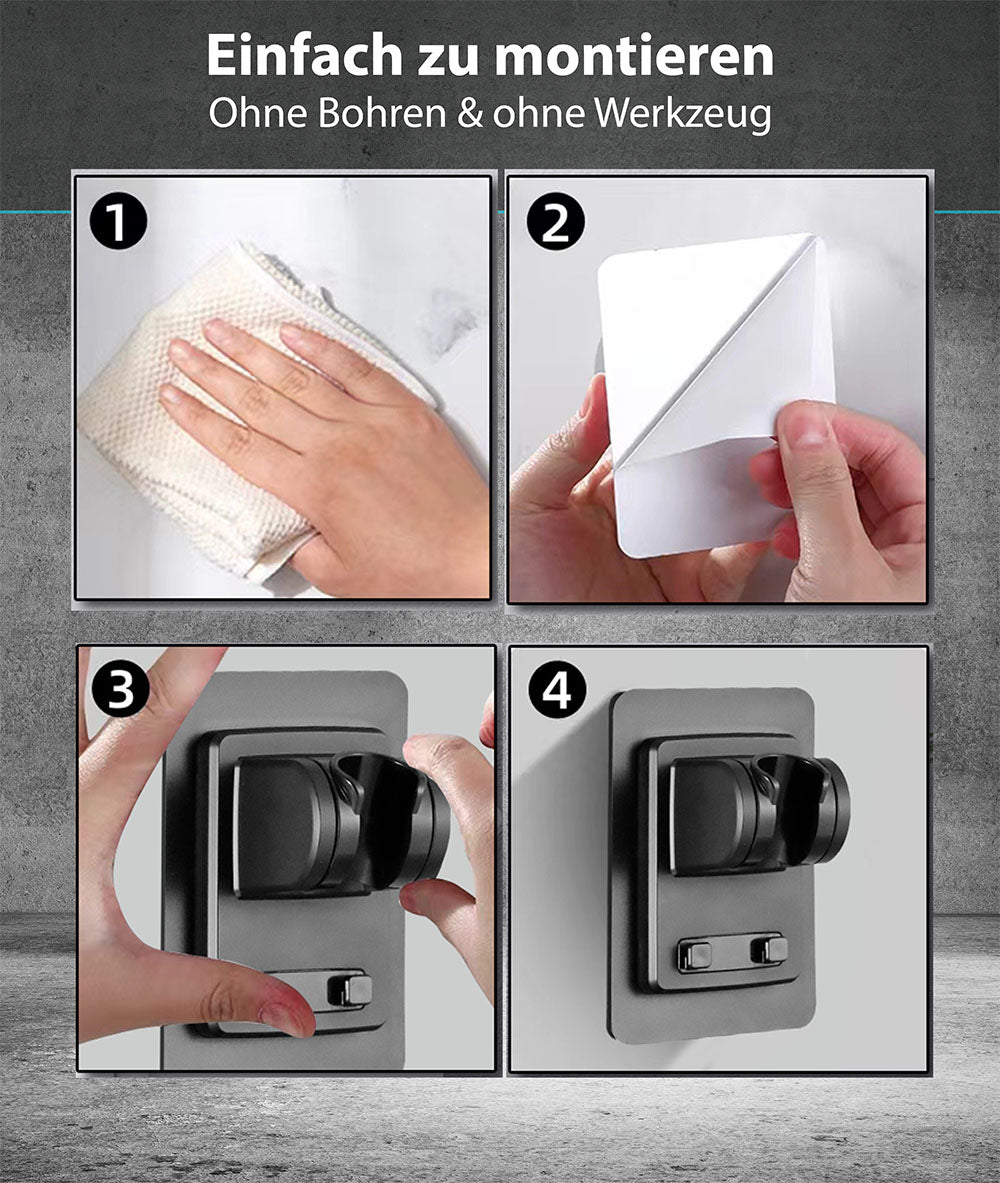 Einfach zu montieren
Ohne Bohren & ohne Werkzeug

1

2

3

4